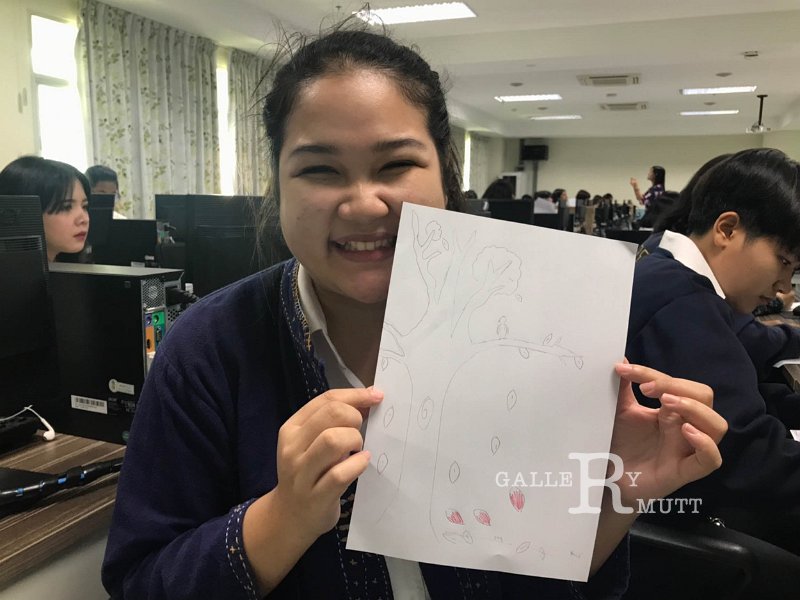 GALLERY RMUTT